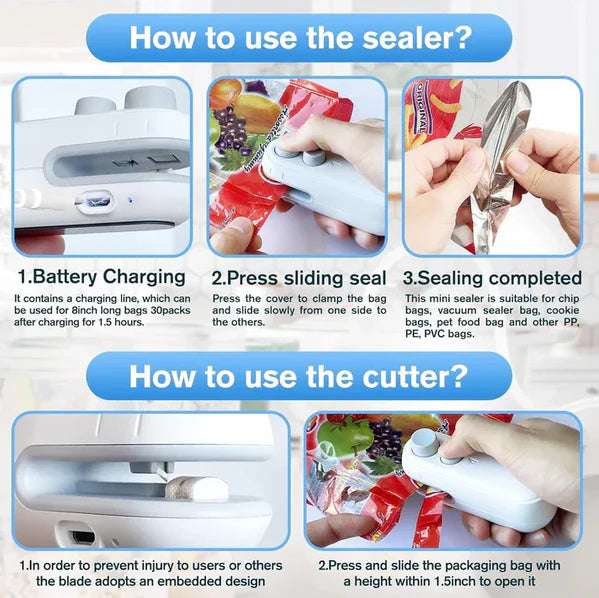 How to use the sealer?

ORIGINAL

1.Battery Charging
It contains a charging line, which can be used for 8inch long bags 30packs after charging for 1.5 hours.

2.Press sliding seal
Press the cover to clamp the bag and slide slowly from one side to the others.

3.Sealing completed
This mini sealer is suitable for chip bags, vacuum sealer bag, cookie bags, pet food bag and other PP, PE, PVC bags.

How to use the cutter?

1.In order to prevent injury to users or others the blade adopts an embedded design

2.Press and slide the packaging bag with a height within 1.5inch to open it